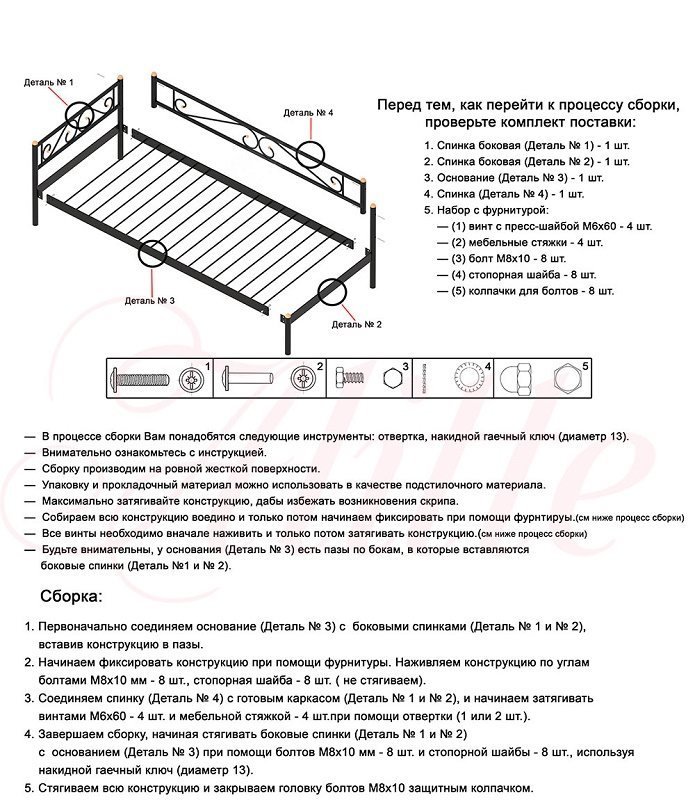 Деталь № 1

Деталь № 4

Деталь № 3

Деталь № 2

Перед тем, как перейти к процессу сборки, проверьте комплект поставки:

1. Спинка боковая (Деталь № 1) - 1 шт.
2. Спинка боковая (Деталь № 2) - 1 шт.
3. Основание (Деталь № 3) - 1 шт.
4. Спинка (Деталь № 4) - 1 шт.
5. Набор с фурнитурой:
— (1) винт с пресс-шайбой М6х60 - 4 шт.
— (2) мебельные стяжки - 4 шт.
— (3) болт М8х10 - 8 шт.
— (4) стопорная шайба - 8 шт.
— (5) колпачки для болтов - 8 шт.

1 2 3 4 5

— В процессе сборки Вам понадобятся следующие инструменты: отвертка, накидной гаечный ключ (диаметр 13).
— Внимательно ознакомьтесь с инструкцией.
— Сборку производим на ровной жесткой поверхности.
— Упаковку и прокладочный материал можно использовать в качестве подстилочного материала.
— Максимально затягивайте конструкцию, дабы избежать возникновения скрипа.
— Собираем всю конструкцию воедино и только потом начинаем фиксировать при помощи фурнитуры.(см ниже процесс сборки)
— Все винты необходимо вначале наживить и только потом затягивать конструкцию.(см ниже процесс сборки)
— Будьте внимательны, у основания (Деталь № 3) есть пазы по бокам, в которые вставляются боковые спинки (Деталь №1 и № 2).

Сборка:

1. Первоначально соединяем основание (Деталь № 3) с боковыми спинками (Деталь № 1 и № 2), вставив конструкцию в пазы.
2. Начинаем фиксировать конструкцию при помощи фурнитуры. Наживляем конструкцию по углам болтами М8х10 мм - 8 шт., стопорная шайба - 8 шт. ( не стягиваем).
3. Соединяем спинку (Деталь № 4) с готовым каркасом (Деталь № 1 и № 2), и начинаем затягивать винтами М6х60 - 4 шт. и мебельной стяжкой - 4 шт.при помощи отвертки (1 или 2 шт.).
4. Завершаем сборку, начиная стягивать боковые спинки (Деталь № 1 и № 2) с основанием (Деталь № 3) при помощи болтов М8х10 мм - 8 шт. и стопорной шайбы - 8 шт., используя накидной гаечный ключ (диаметр 13).
5. Стягиваем всю конструкцию и закрываем головку болтов М8х10 защитным колпачком.