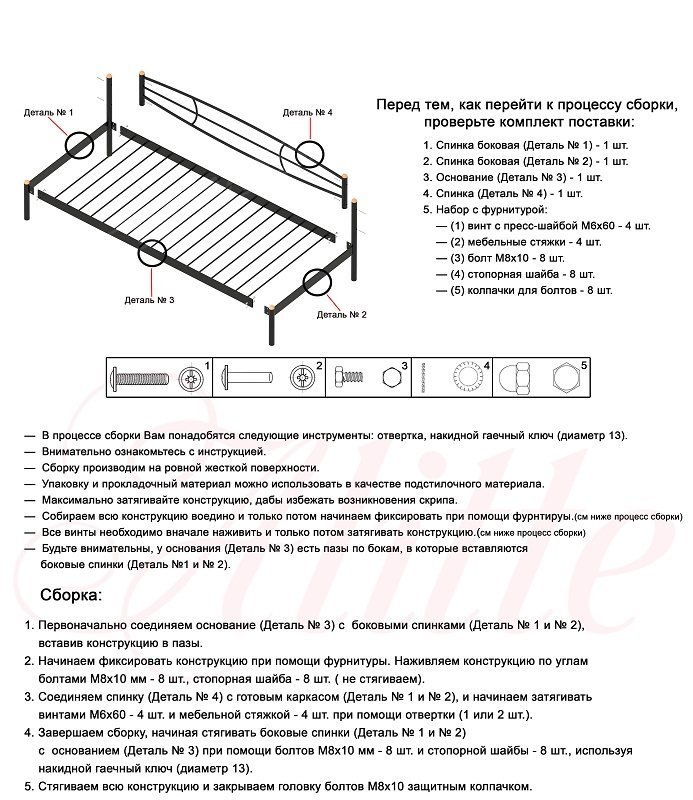 Деталь № 1

Деталь № 4

Деталь № 3

Деталь № 2

Перед тем, как перейти к процессу сборки, проверьте комплект поставки:

1. Спинка боковая (Деталь № 1) - 1 шт.
2. Спинка боковая (Деталь № 2) - 1 шт.
3. Основание (Деталь № 3) - 1 шт.
4. Спинка (Деталь № 4) - 1 шт.
5. Набор с фурнитурой:
— (1) винт с пресс-шайбой М6х60 - 4 шт.
— (2) мебельные стяжки - 4 шт.
— (3) болт М8х10 - 8 шт.
— (4) стопорная шайба - 8 шт.
— (5) колпачки для болтов - 8 шт.

1 2 3 4 5

— В процессе сборки Вам понадобятся следующие инструменты: отвертка, накидной гаечный ключ (диаметр 13).
— Внимательно ознакомьтесь с инструкцией.
— Сборку производим на ровной жесткой поверхности.
— Упаковку и прокладочный материал можно использовать в качестве подстилочного материала.
— Максимально затягивайте конструкцию, дабы избежать возникновения скрипа.
— Собираем всю конструкцию воедино и только потом начинаем фиксировать при помощи фурнитуры.(см ниже процесс сборки)
— Все винты необходимо вначале наживить и только потом затягивать конструкцию.(см ниже процесс сборки)
— Будьте внимательны, у основания (Деталь № 3) есть пазы по бокам, в которые вставляются боковые спинки (Деталь №1 и № 2).

Сборка:

1. Первоначально соединяем основание (Деталь № 3) с боковыми спинками (Деталь № 1 и № 2), вставив конструкцию в пазы.
2. Начинаем фиксировать конструкцию при помощи фурнитуры. Наживляем конструкцию по углам болтами М8х10 мм - 8 шт., стопорная шайба - 8 шт. ( не стягиваем).
3. Соединяем спинку (Деталь № 4) с готовым каркасом (Деталь № 1 и № 2), и начинаем затягивать винтами М6х60 - 4 шт. и мебельной стяжкой - 4 шт. при помощи отвертки (1 или 2 шт.).
4. Завершаем сборку, начиная стягивать боковые спинки (Деталь № 1 и № 2) с основанием (Деталь № 3) при помощи болтов М8х10 мм - 8 шт. и стопорной шайбы - 8 шт., используя накидной гаечный ключ (диаметр 13).
5. Стягиваем всю конструкцию и закрываем головку болтов М8х10 защитным колпачком.